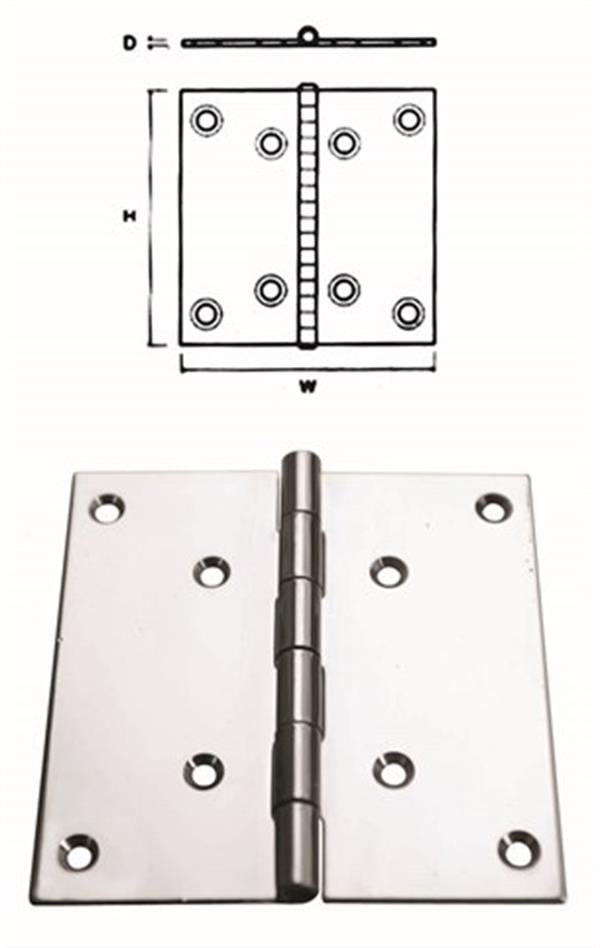 D

H

W